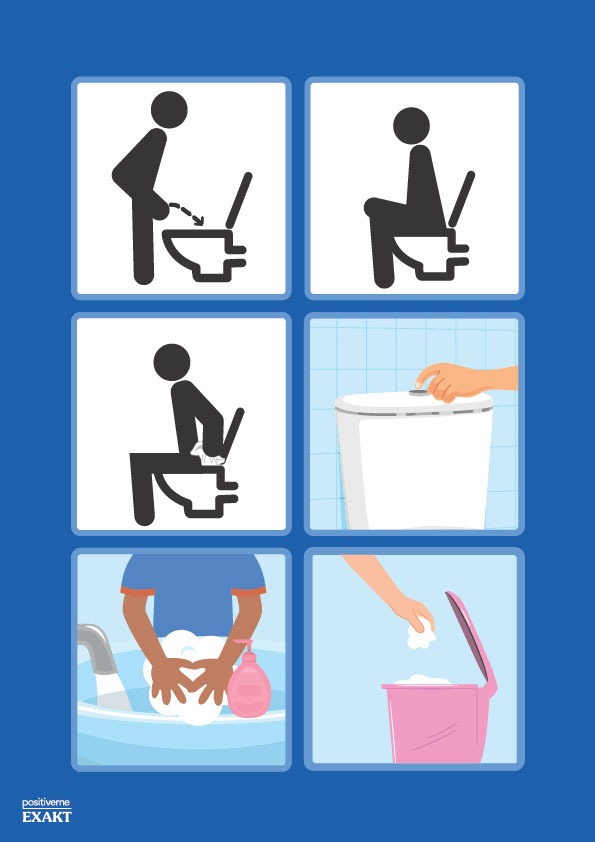 positiverne
EXAKT